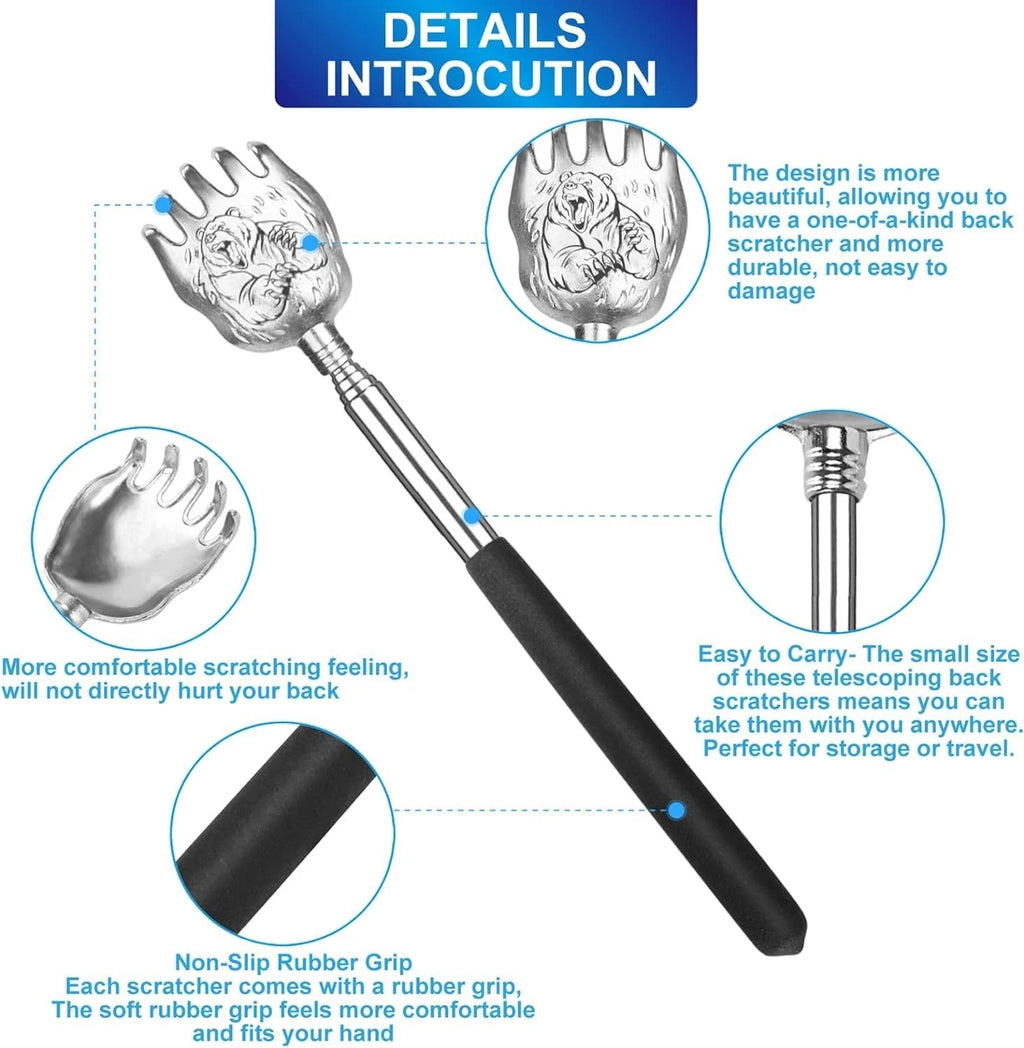 DETAILS INTROCUTION

The design is more beautiful, allowing you to have a one-of-a-kind back scratcher and more durable, not easy to damage

More comfortable scratching feeling, will not directly hurt your back

Easy to Carry- The small size of these telescoping back scratchers means you can take them with you anywhere. Perfect for storage or travel.

Non-Slip Rubber Grip
Each scratcher comes with a rubber grip, The soft rubber grip feels more comfortable and fits your hand